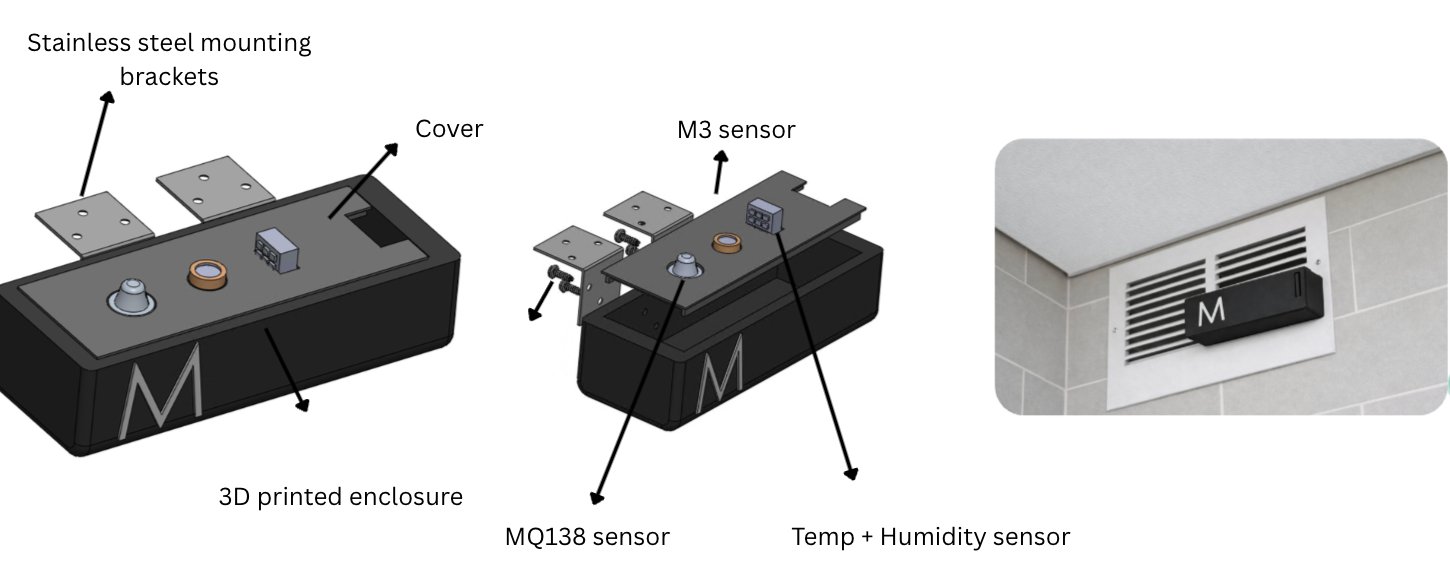 Stainless steel mounting brackets

Cover

M3 sensor

M

M

M

3D printed enclosure

MQ138 sensor

Temp + Humidity sensor